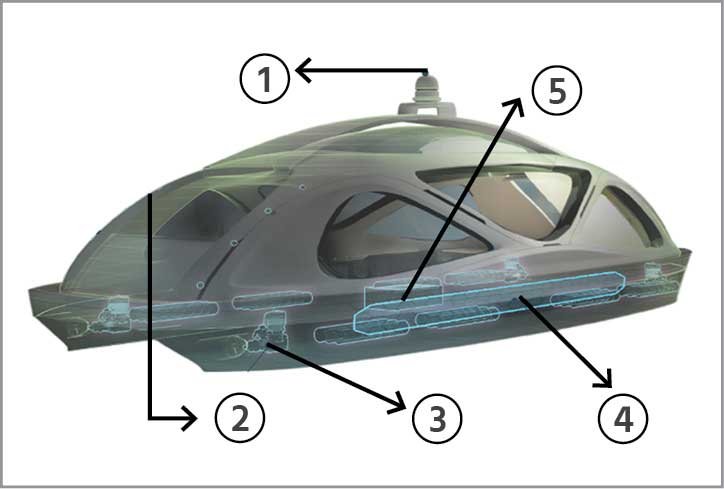 1
5
2
3
4