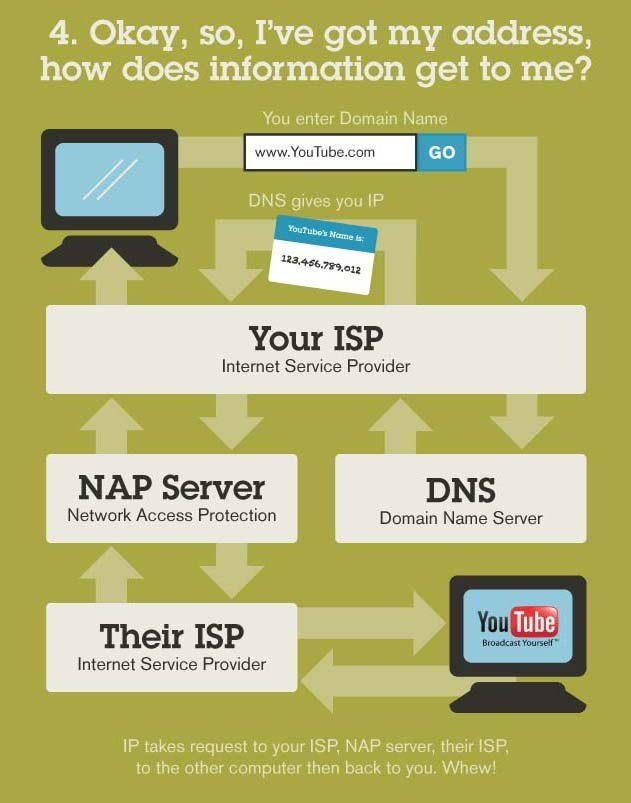 4. Okay, so, I've got my address, how does information get to me?

You enter Domain Name

www.YouTube.com

GO

DNS gives you IP

YouTube's Name is:

123.456.789.012

Your ISP
Internet Service Provider

NAP Server
Network Access Protection

DNS
Domain Name Server

Their ISP
Internet Service Provider

YouTube
Broadcast Yourself™

IP takes request to your ISP, NAP server, their ISP, to the other computer then back to you. Whew!